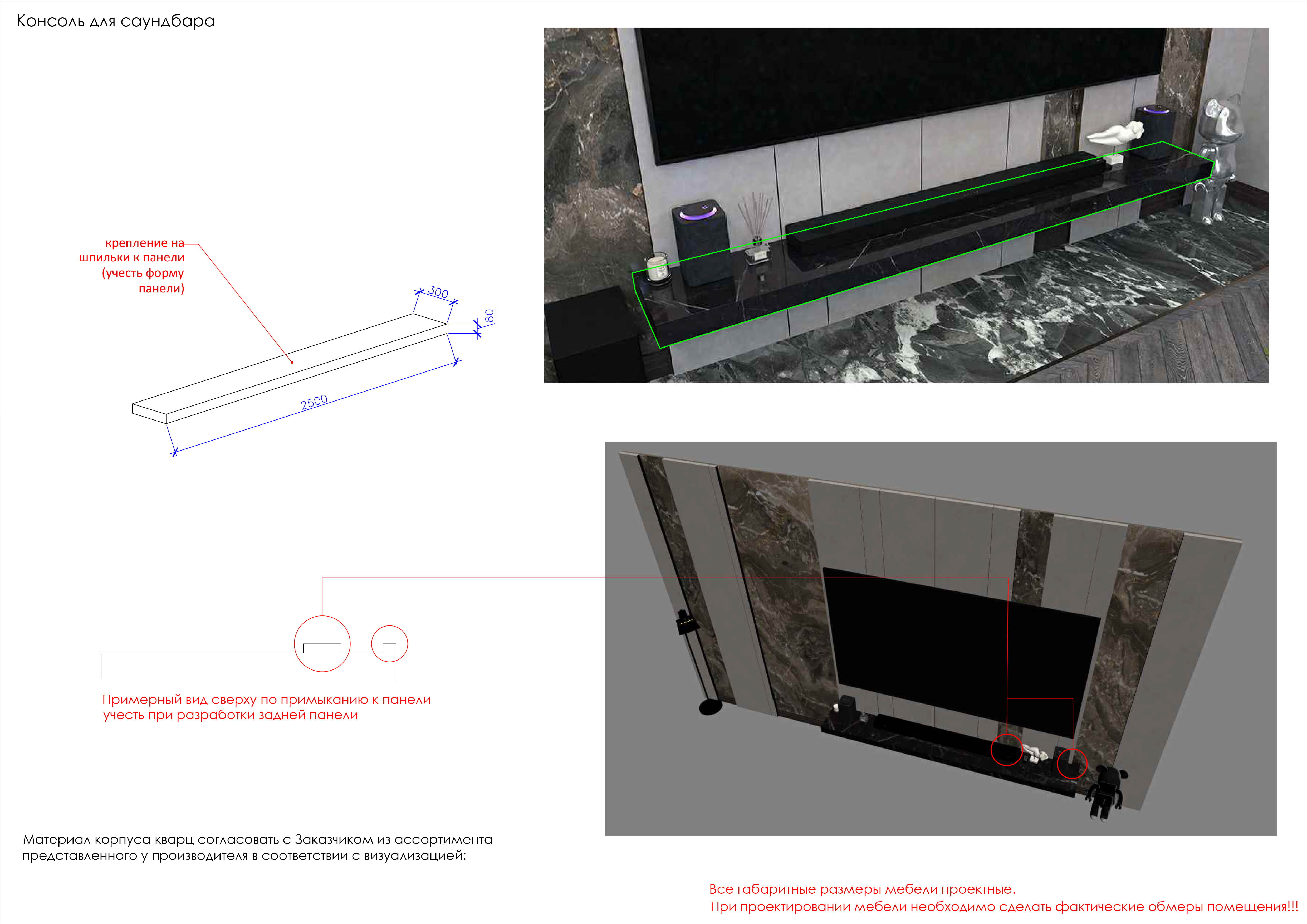 Консоль для саундбара

крепление на шпильки к панели (учесть форму панели)

300

80

2500

Примерный вид сверху по примыканию к панели учесть при разработки задней панели

Материал корпуса кварц согласовать с Заказчиком из ассортимента представленного у производителя в соответствии с визуализацией:

Все габаритные размеры мебели проектные.
При проектировании мебели необходимо сделать фактические обмеры помещения!!!