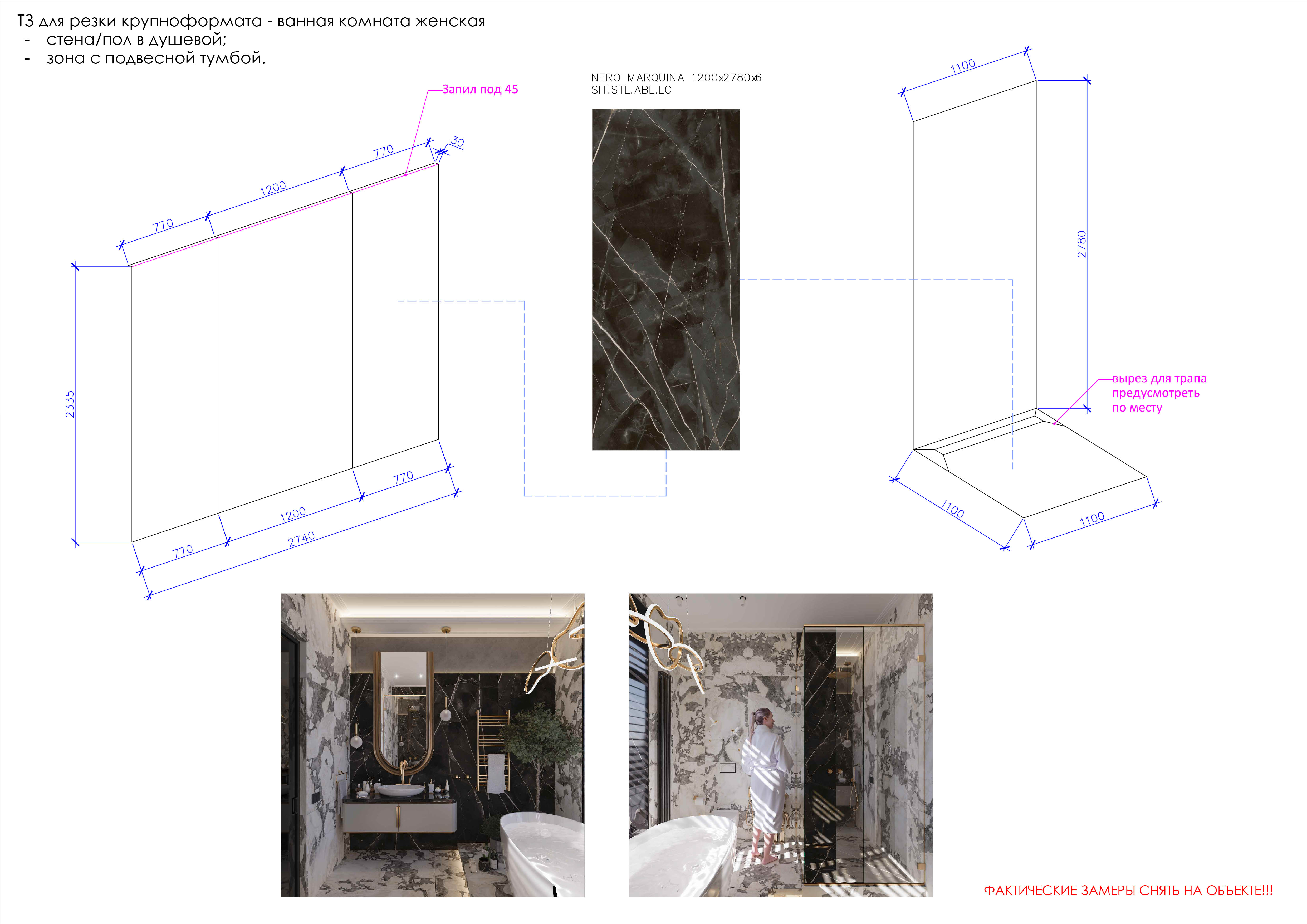 ТЗ для резки крупноформата - ванная комната женская
- стена/пол в душевой;
- зона с подвесной тумбой.

Запил под 45

770
1200
770
30
2335
770
1200
770
2740

NERO MARQUINA 1200x2780x6
SIT.STL.ABL.LC

1100
2780
вырез для трапа предусмотреть по месту
1100
1100

ФАКТИЧЕСКИЕ ЗАМЕРЫ СНЯТЬ НА ОБЪЕКТЕ!!!